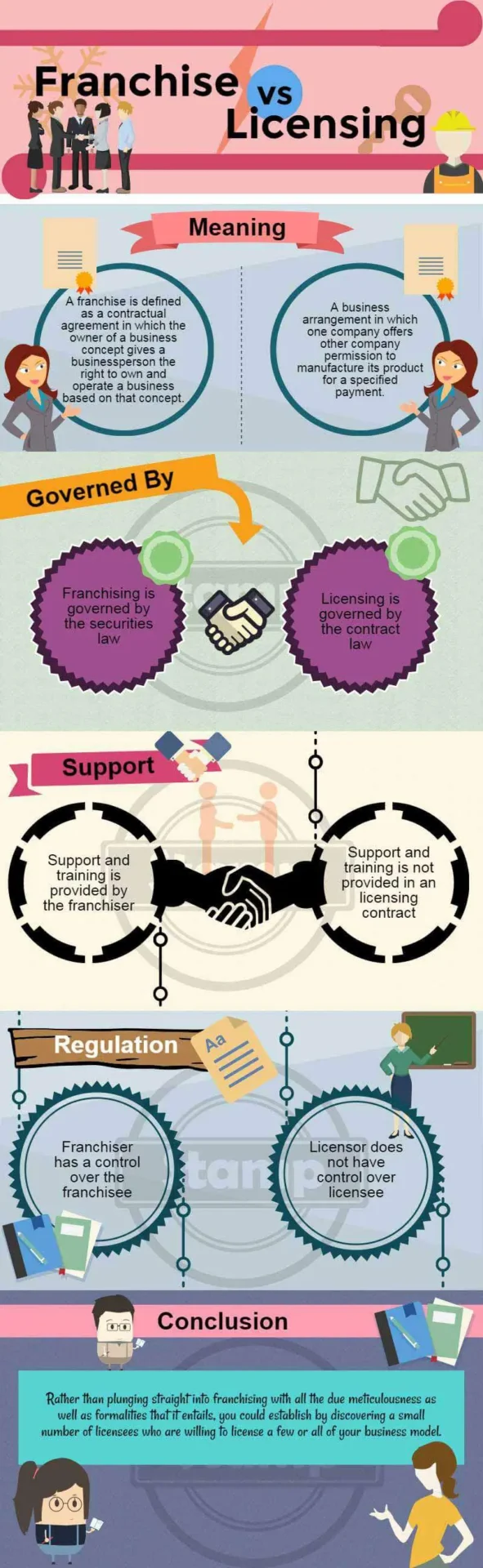 Franchise vs Licensing

Meaning

A franchise is defined as a contractual agreement in which the owner of a business concept gives a businessperson the right to own and operate a business based on that concept.

A business arrangement in which one company offers other company permission to manufacture its product for a specified payment.

Governed By

Franchising is governed by the securities law

Licensing is governed by the contract law

Support

Support and training is provided by the franchiser

Support and training is not provided in an licensing contract

Regulation

Aa

Franchiser has a control over the franchisee

Licensor does not have control over licensee

Conclusion

Rather than plunging straight into franchising with all the due meticulousness as well as formalities that it entails, you could establish by discovering a small number of licensees who are willing to license a few or all of your business model.